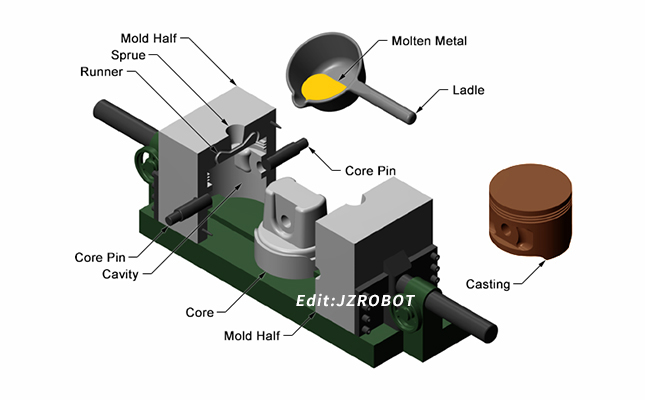 Mold Half
Sprue
Runner
Molten Metal
Ladle
Core Pin
Core Pin
Cavity
Core
Mold Half
Casting
Edit:JZROBOT